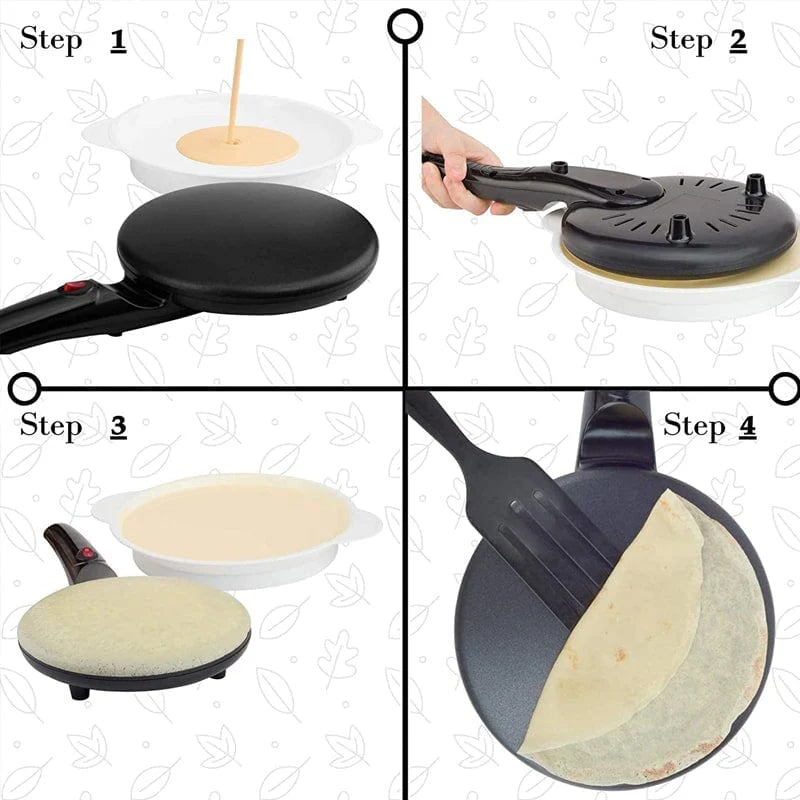 Step 1

Step 2

Step 3

Step 4